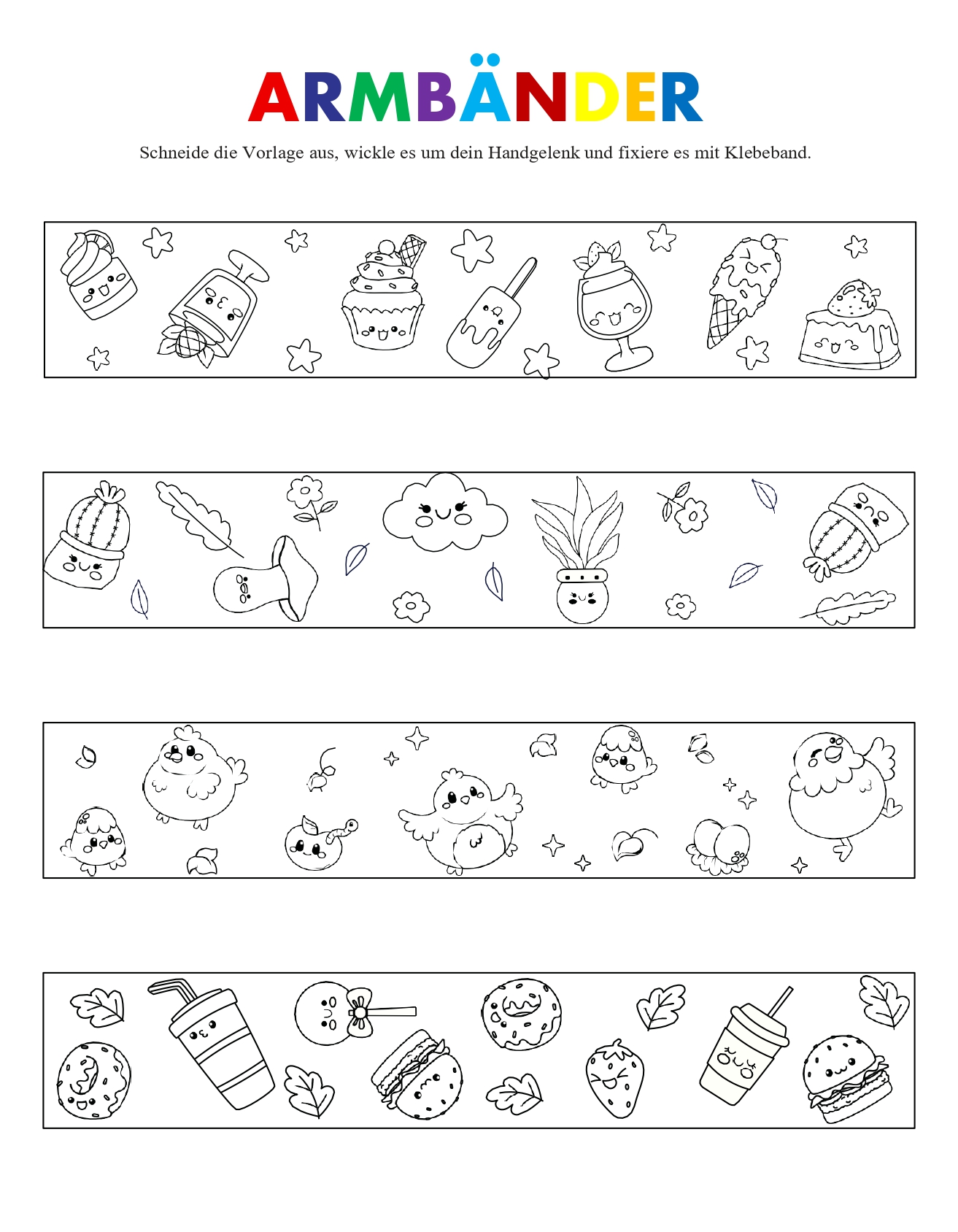 ARMBÄNDER

Schneide die Vorlage aus, wickle es um dein Handgelenk und fixiere es mit Klebeband.